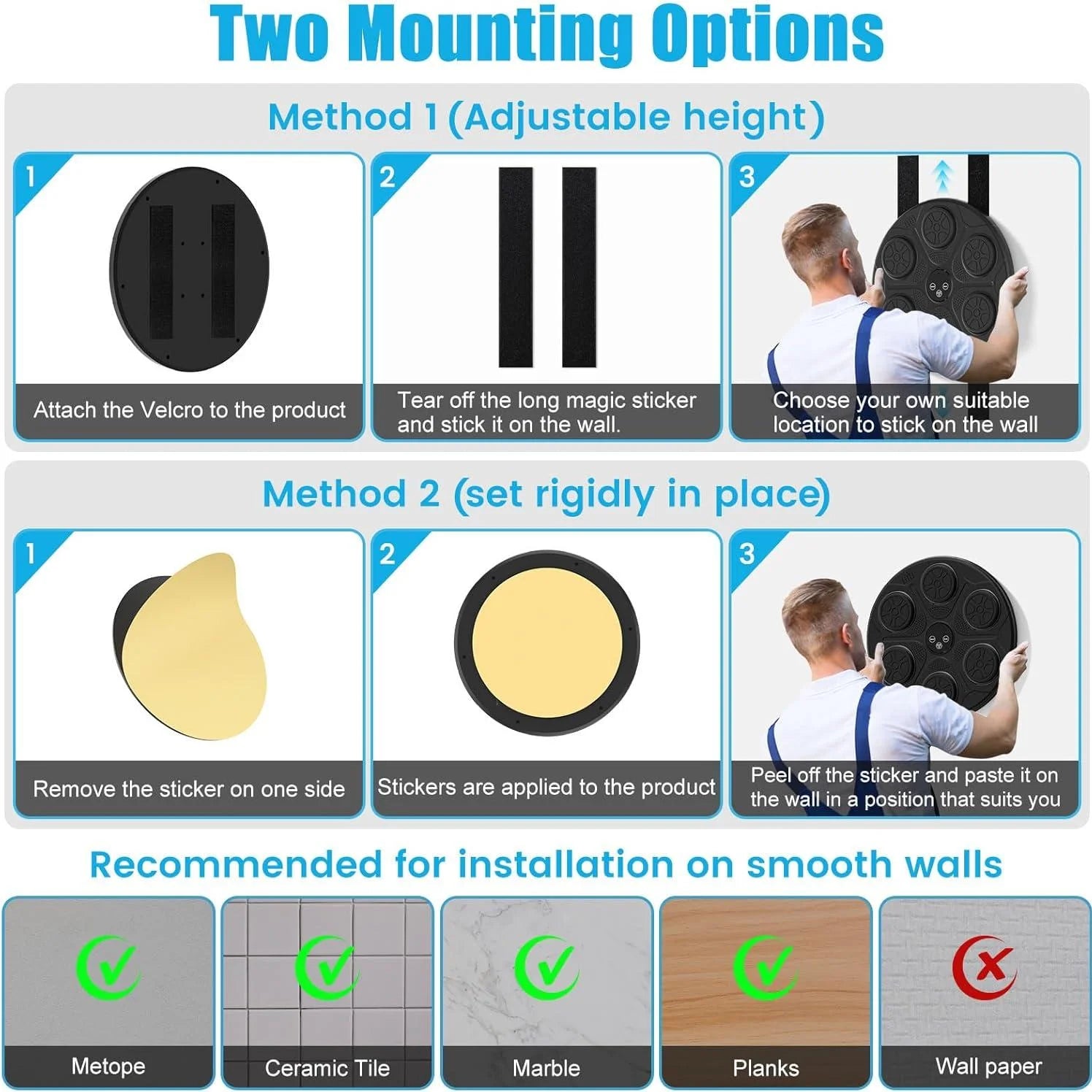 Two Mounting Options

Method 1 (Adjustable height)

1
Attach the Velcro to the product

2
Tear off the long magic sticker and stick it on the wall.

3
Choose your own suitable location to stick on the wall

Method 2 (set rigidly in place)

1
Remove the sticker on one side

2
Stickers are applied to the product

3
Peel off the sticker and paste it on the wall in a position that suits you

Recommended for installation on smooth walls

Metope

Ceramic Tile

Marble

Planks

Wall paper